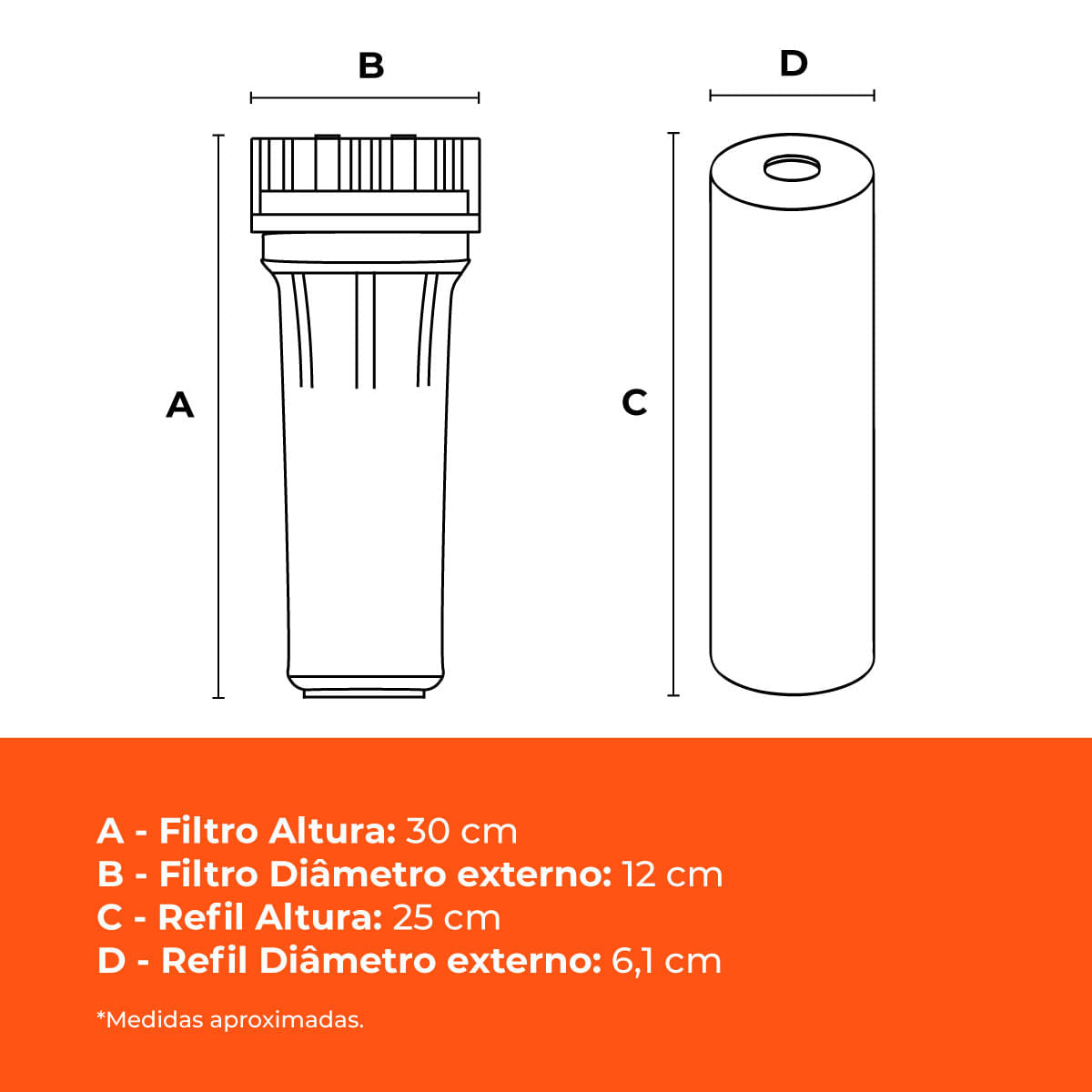 B

D

A

C

A - Filtro Altura: 30 cm
B - Filtro Diâmetro externo: 12 cm
C - Refil Altura: 25 cm
D - Refil Diâmetro externo: 6,1 cm

*Medidas aproximadas.