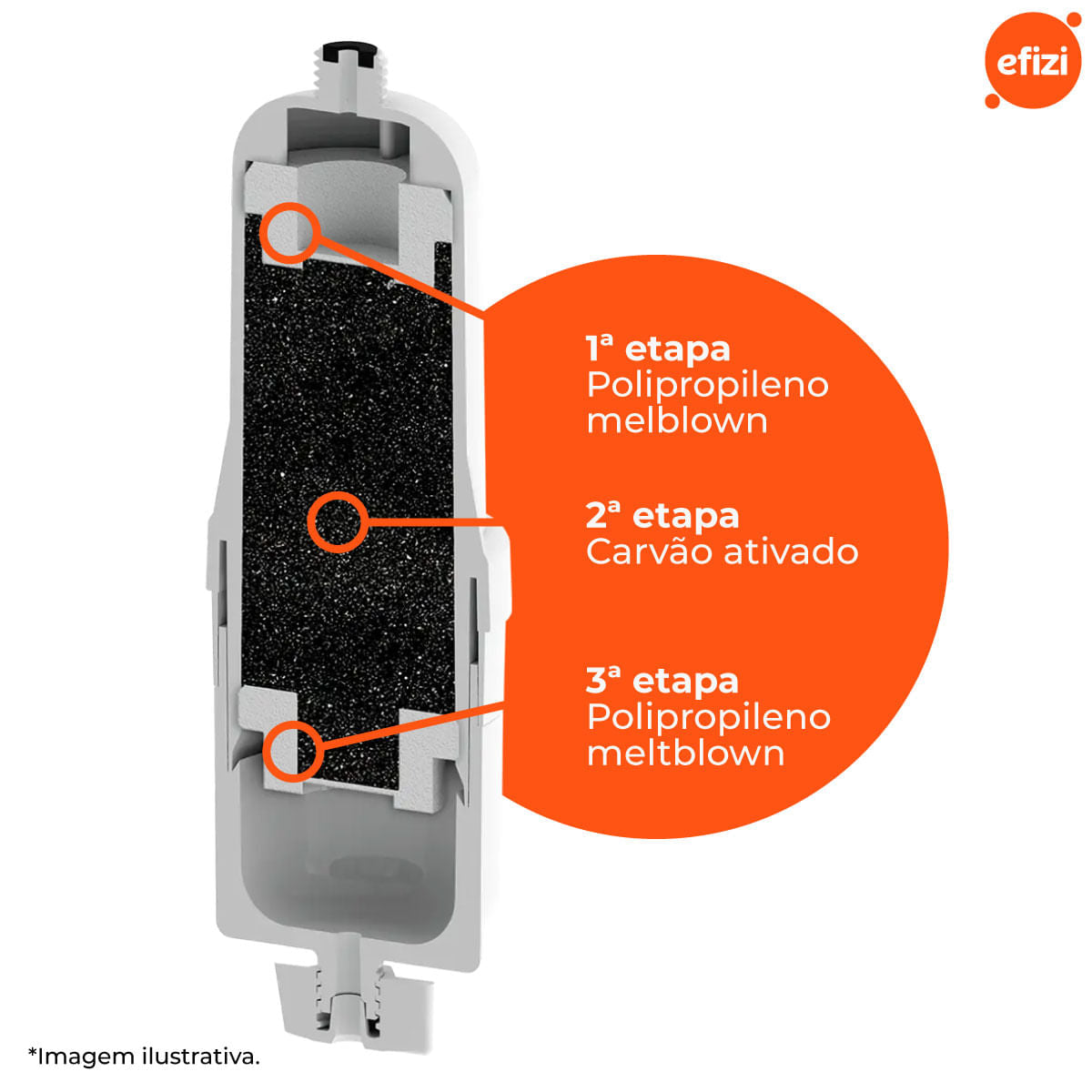 efizi

1ª etapa
Polipropileno
melblown

2ª etapa
Carvão ativado

3ª etapa
Polipropileno
meltblown

*Imagem ilustrativa.