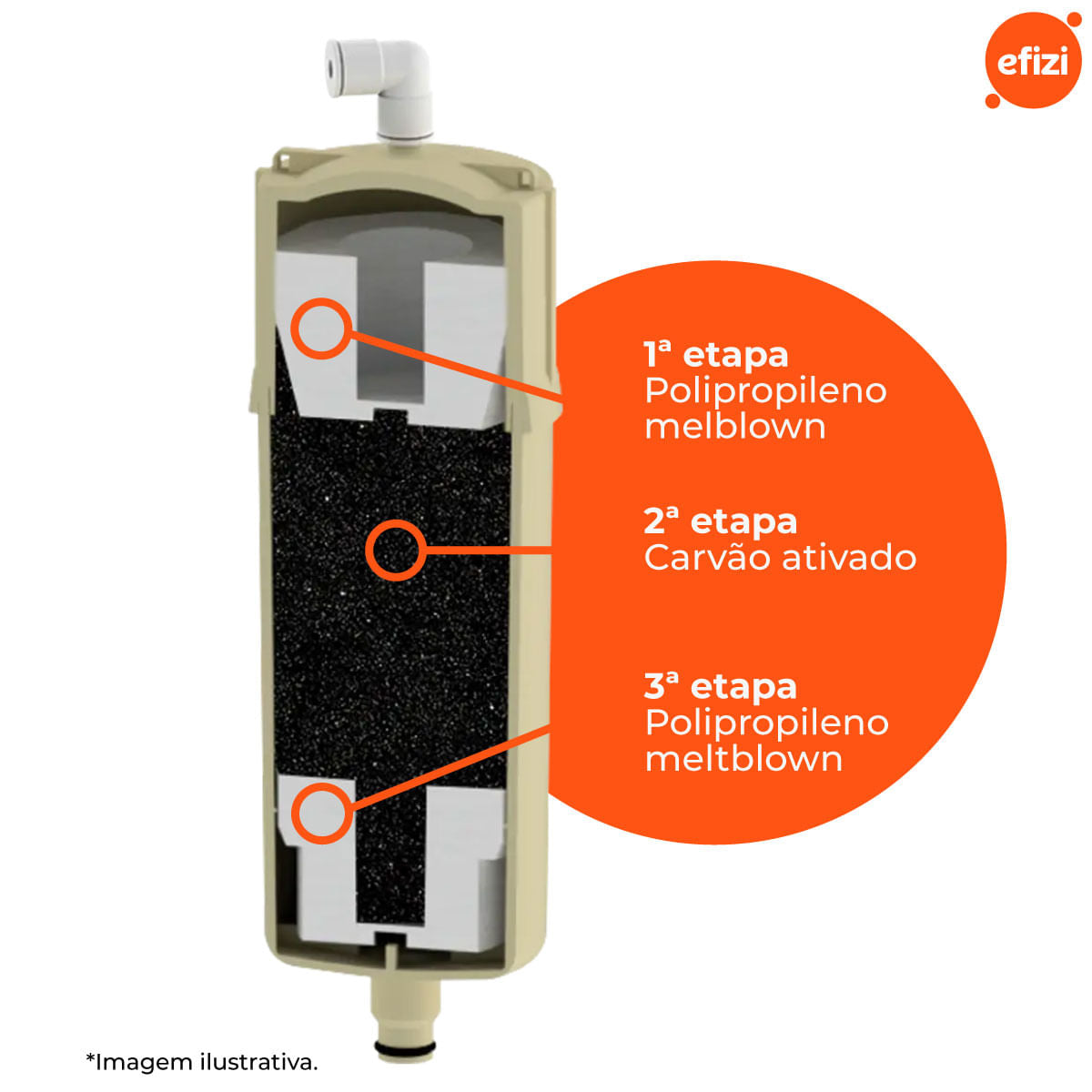 efizi

1ª etapa
Polipropileno melblown

2ª etapa
Carvão ativado

3ª etapa
Polipropileno meltblown

*Imagem ilustrativa.