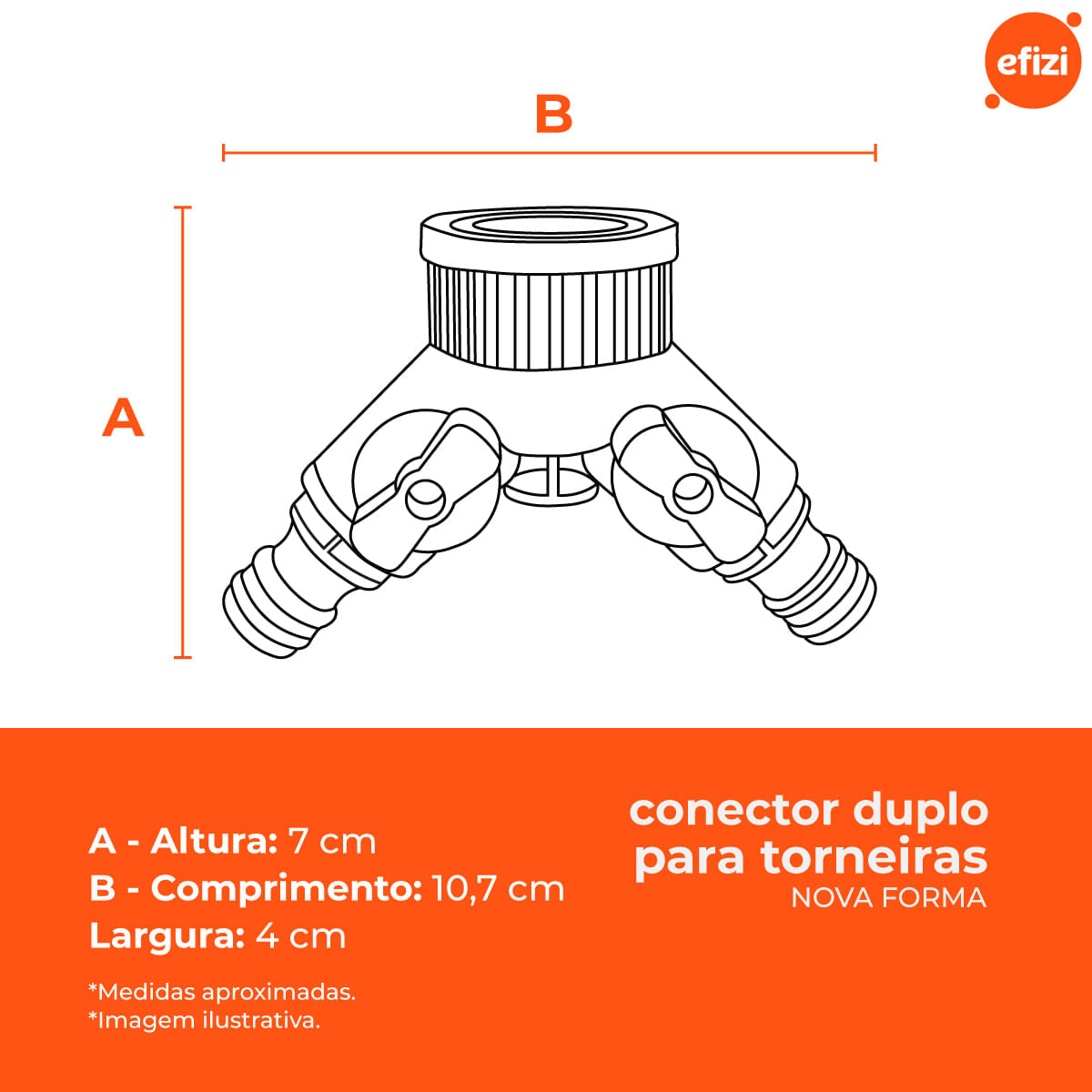 efizi

B

A

A - Altura: 7 cm
B - Comprimento: 10,7 cm
Largura: 4 cm

*Medidas aproximadas.
*Imagem ilustrativa.

conector duplo para torneiras
NOVA FORMA